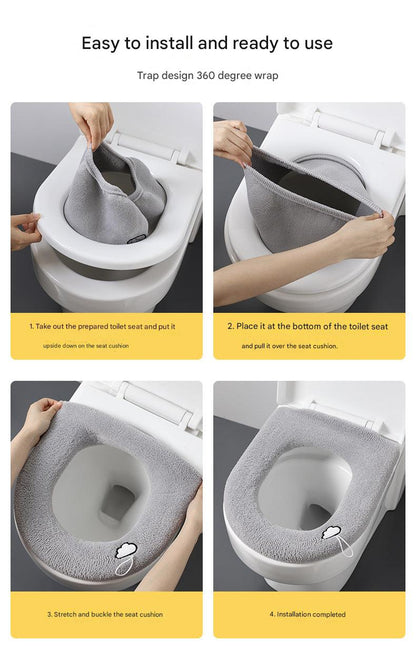 Easy to install and ready to use

Trap design 360 degree wrap

1. Take out the prepared toilet seat and put it upside down on the seat cushion

2. Place it at the bottom of the toilet seat and pull it over the seat cushion.

3. Stretch and buckle the seat cushion

4. Installation completed