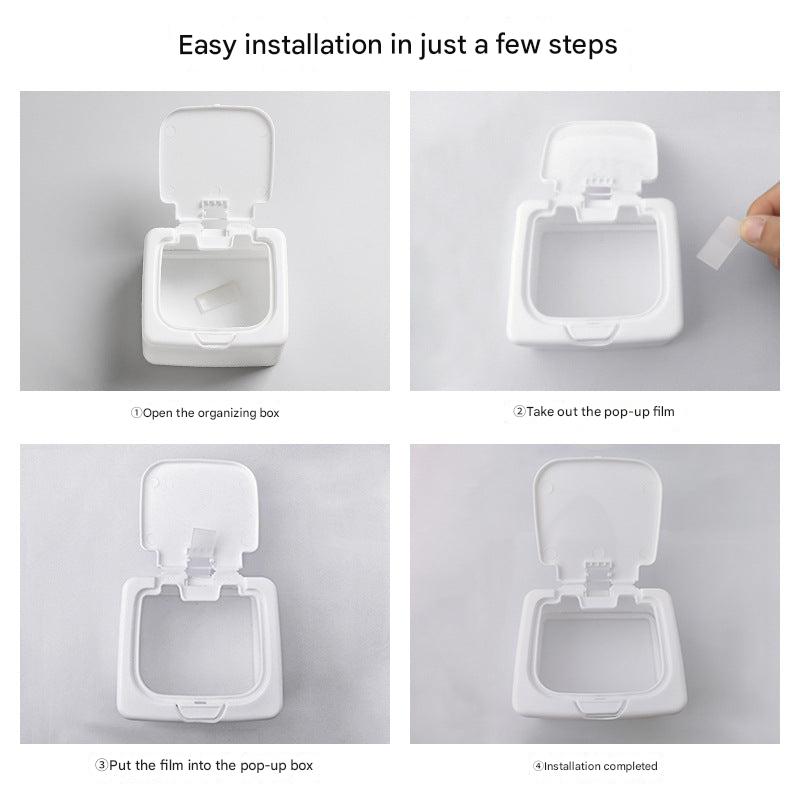 Easy installation in just a few steps

①Open the organizing box

②Take out the pop-up film

③Put the film into the pop-up box

④Installation completed