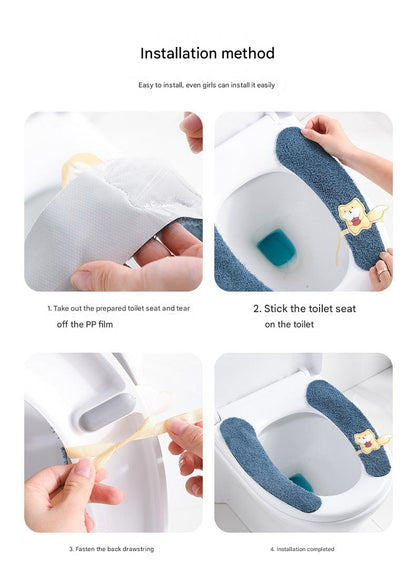 Installation method

Easy to install, even girls can install it easily

1. Take out the prepared toilet seat and tear off the PP film

2. Stick the toilet seat on the toilet

3. Fasten the back drawstring

4. Installation completed