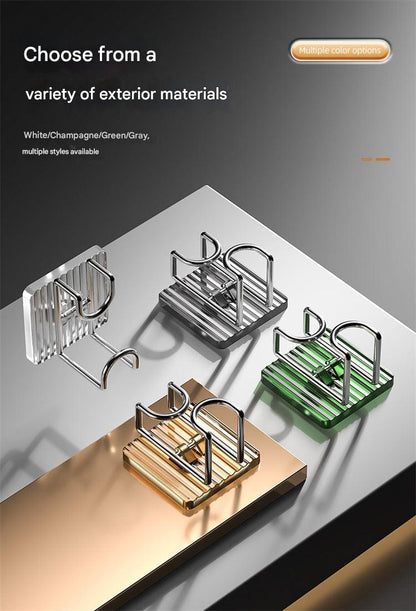 Choose from a

variety of exterior materials

Multiple color options

White/Champagne/Green/Gray,

multiple styles available