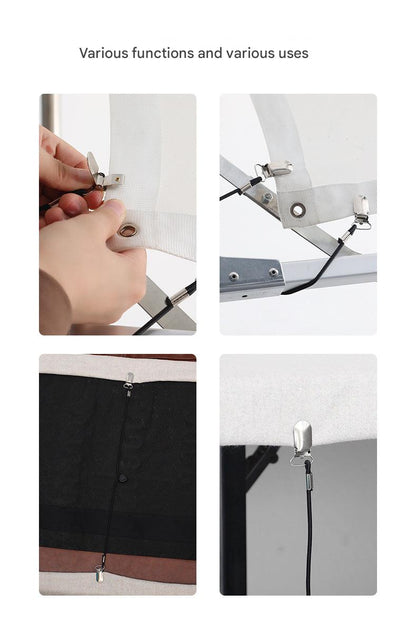 Various functions and various uses