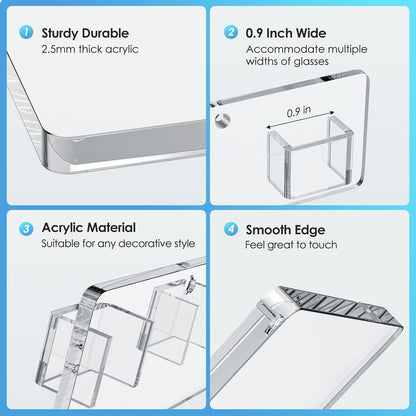 1 Sturdy Durable
2.5mm thick acrylic

2 0.9 Inch Wide
Accommodate multiple widths of glasses

0.9 in

3 Acrylic Material
Suitable for any decorative style

4 Smooth Edge
Feel great to touch