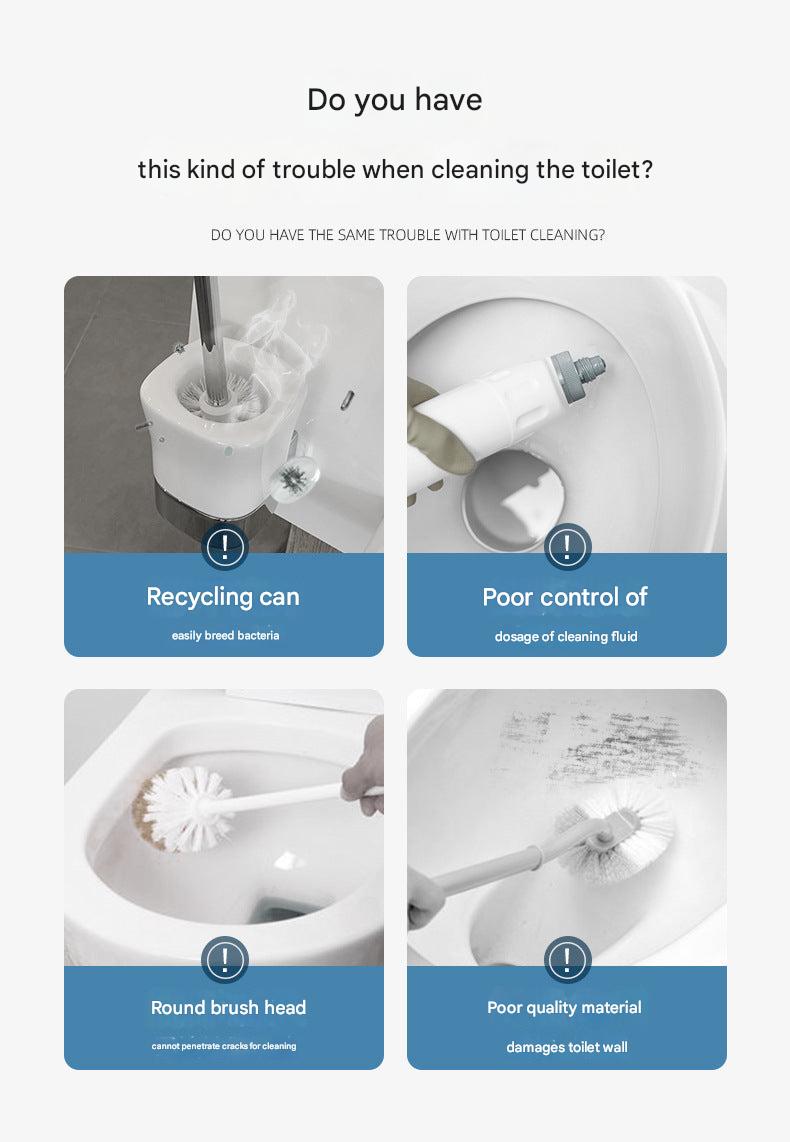 Do you have

this kind of trouble when cleaning the toilet?

DO YOU HAVE THE SAME TROUBLE WITH TOILET CLEANING?

!

Recycling can

easily breed bacteria

!

Poor control of

dosage of cleaning fluid

!

Round brush head

cannot penetrate cracks for cleaning

!

Poor quality material

damages toilet wall