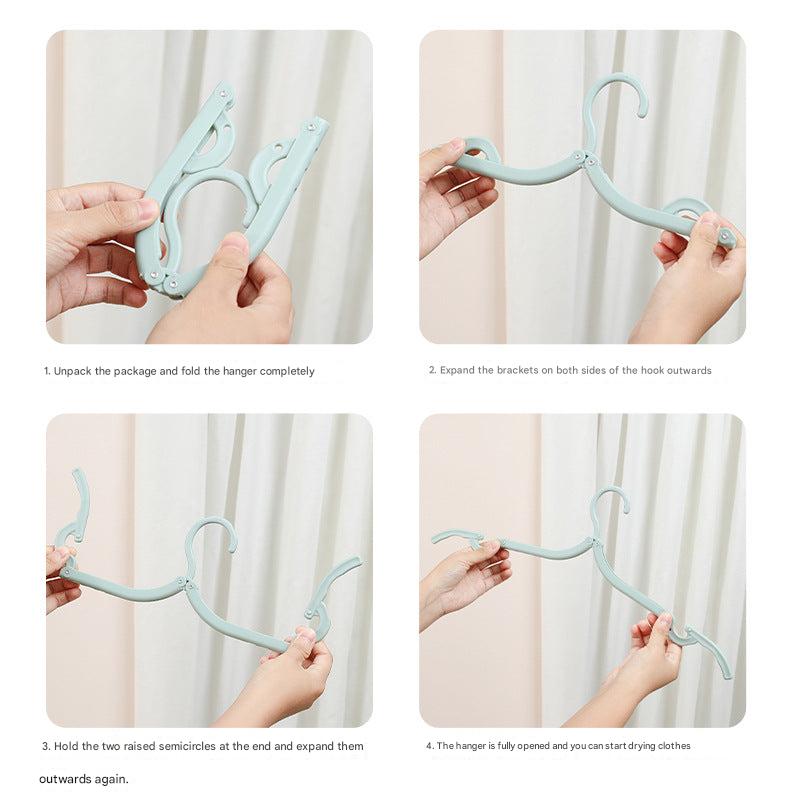 1. Unpack the package and fold the hanger completely

2. Expand the brackets on both sides of the hook outwards

3. Hold the two raised semicircles at the end and expand them outwards again.

4. The hanger is fully opened and you can start drying clothes