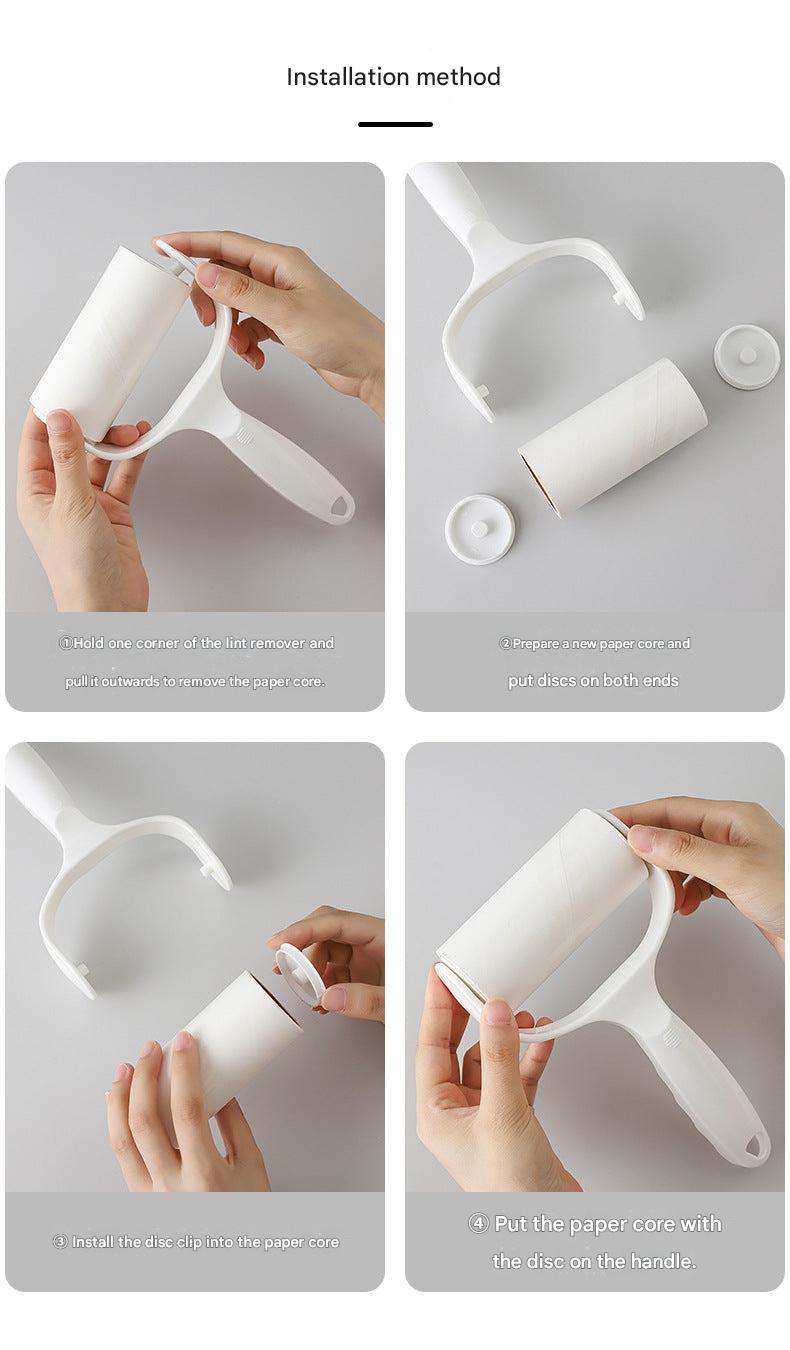 Installation method

①Hold one corner of the lint remover and pull it outwards to remove the paper core.

② Prepare a new paper core and put discs on both ends

③ Install the disc clip into the paper core

④ Put the paper core with the disc on the handle.