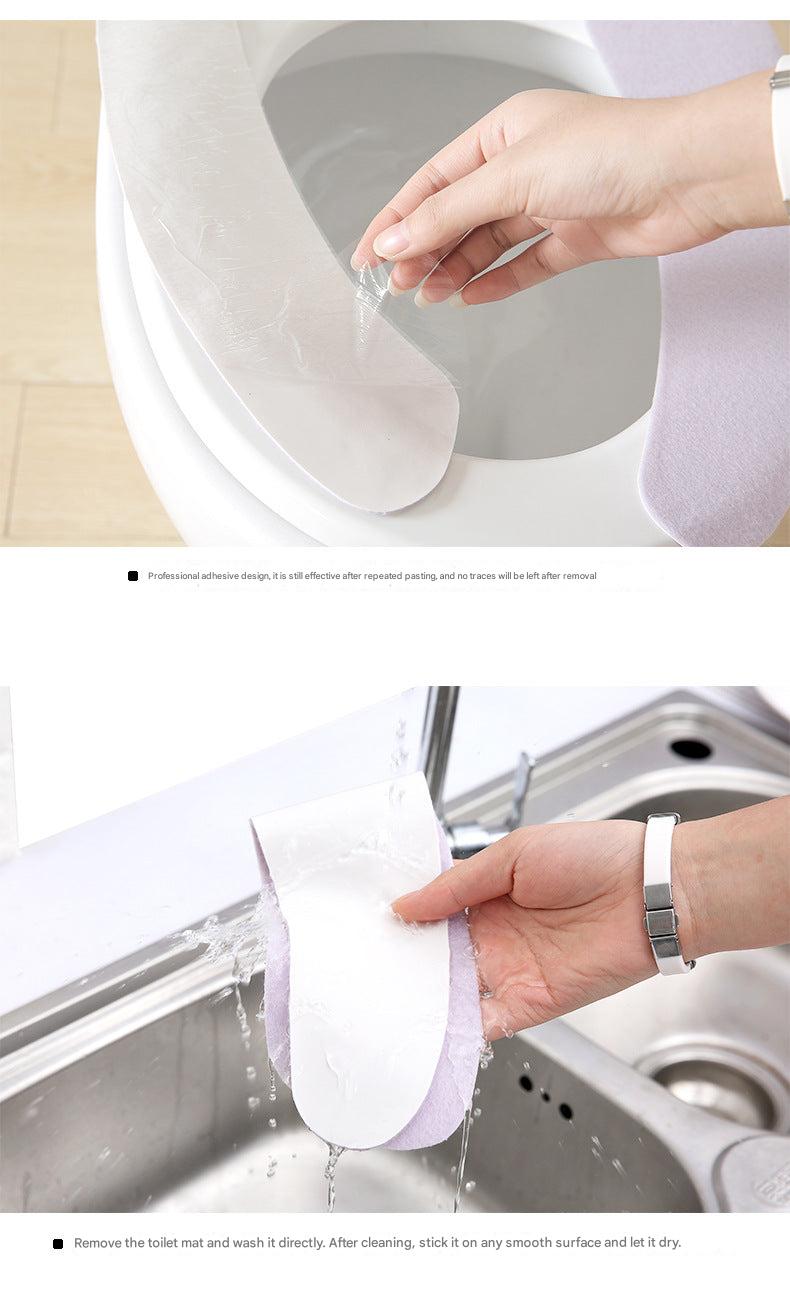 Professional adhesive design, it is still effective after repeated pasting, and no traces will be left after removal

Remove the toilet mat and wash it directly. After cleaning, stick it on any smooth surface and let it dry.