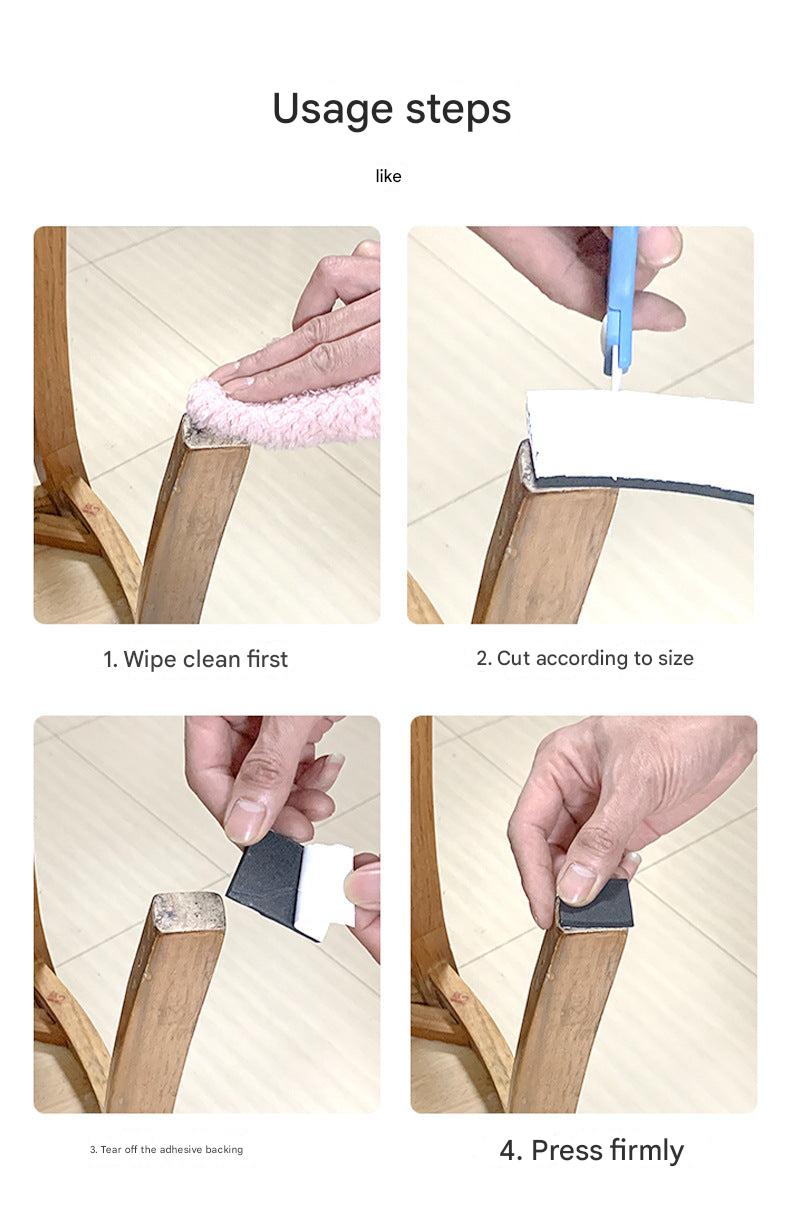 Usage steps

like

1. Wipe clean first

2. Cut according to size

3. Tear off the adhesive backing

4. Press firmly