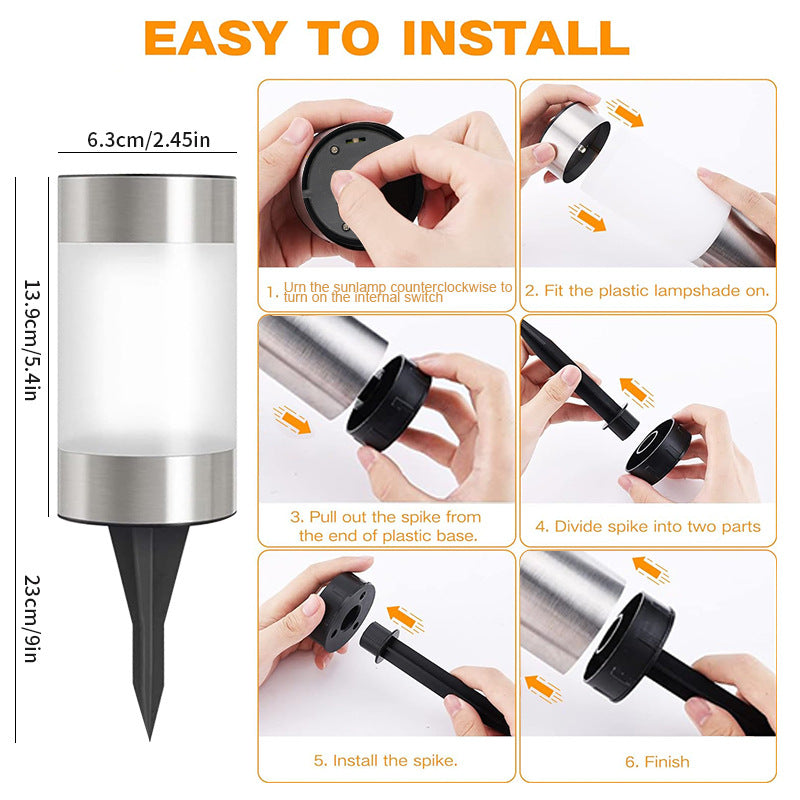 EASY TO INSTALL

6.3cm/2.45in

13.9cm/5.4in

23cm/9in

1. Urn the sunlamp counterclockwise to turn on the internal switch

2. Fit the plastic lampshade on.

3. Pull out the spike from the end of plastic base.

4. Divide spike into two parts

5. Install the spike.

6. Finish