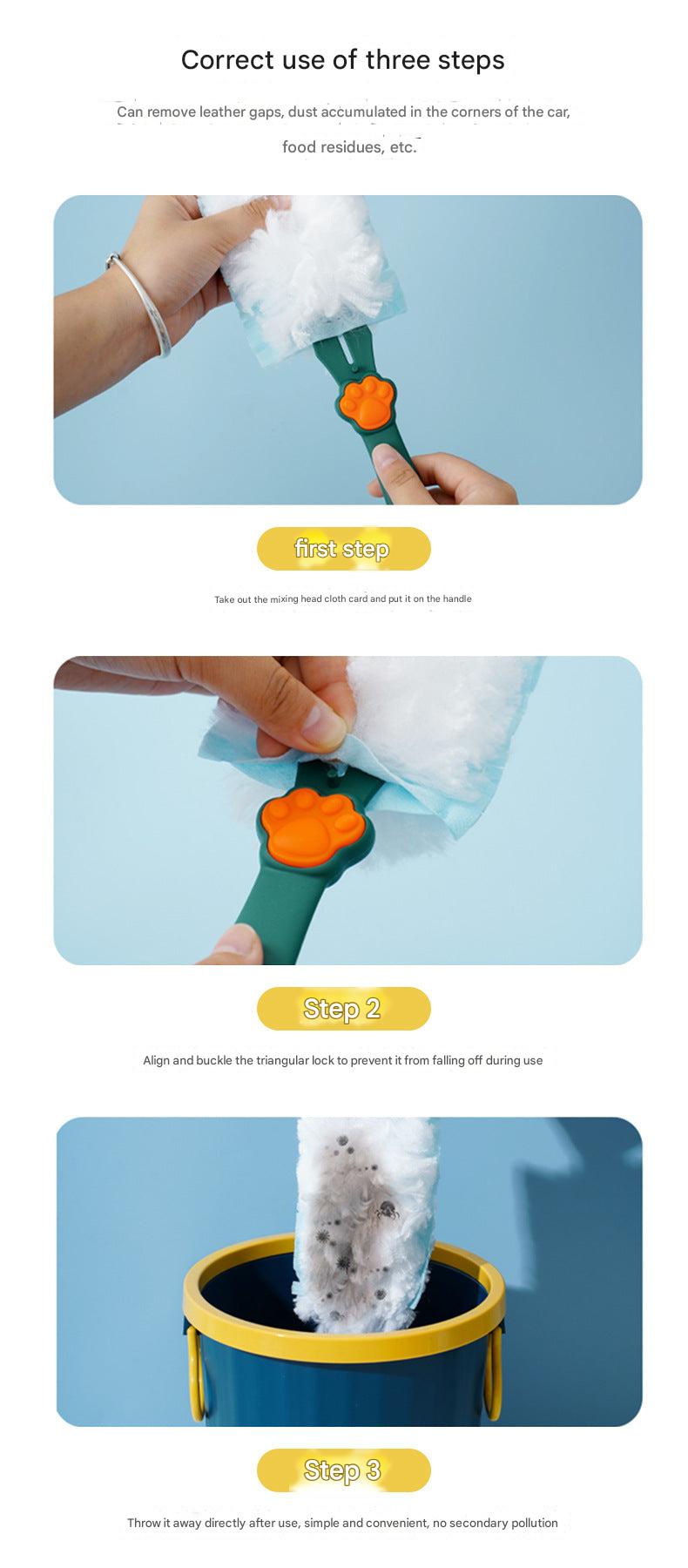 Correct use of three steps

Can remove leather gaps, dust accumulated in the corners of the car, food residues, etc.

first step

Take out the mixing head cloth card and put it on the handle

Step 2

Align and buckle the triangular lock to prevent it from falling off during use

Step 3

Throw it away directly after use, simple and convenient, no secondary pollution