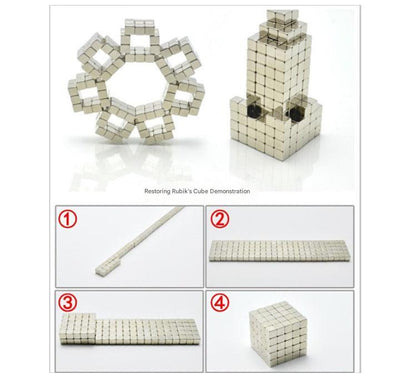 Restoring Rubik's Cube Demonstration

①

②

③

④