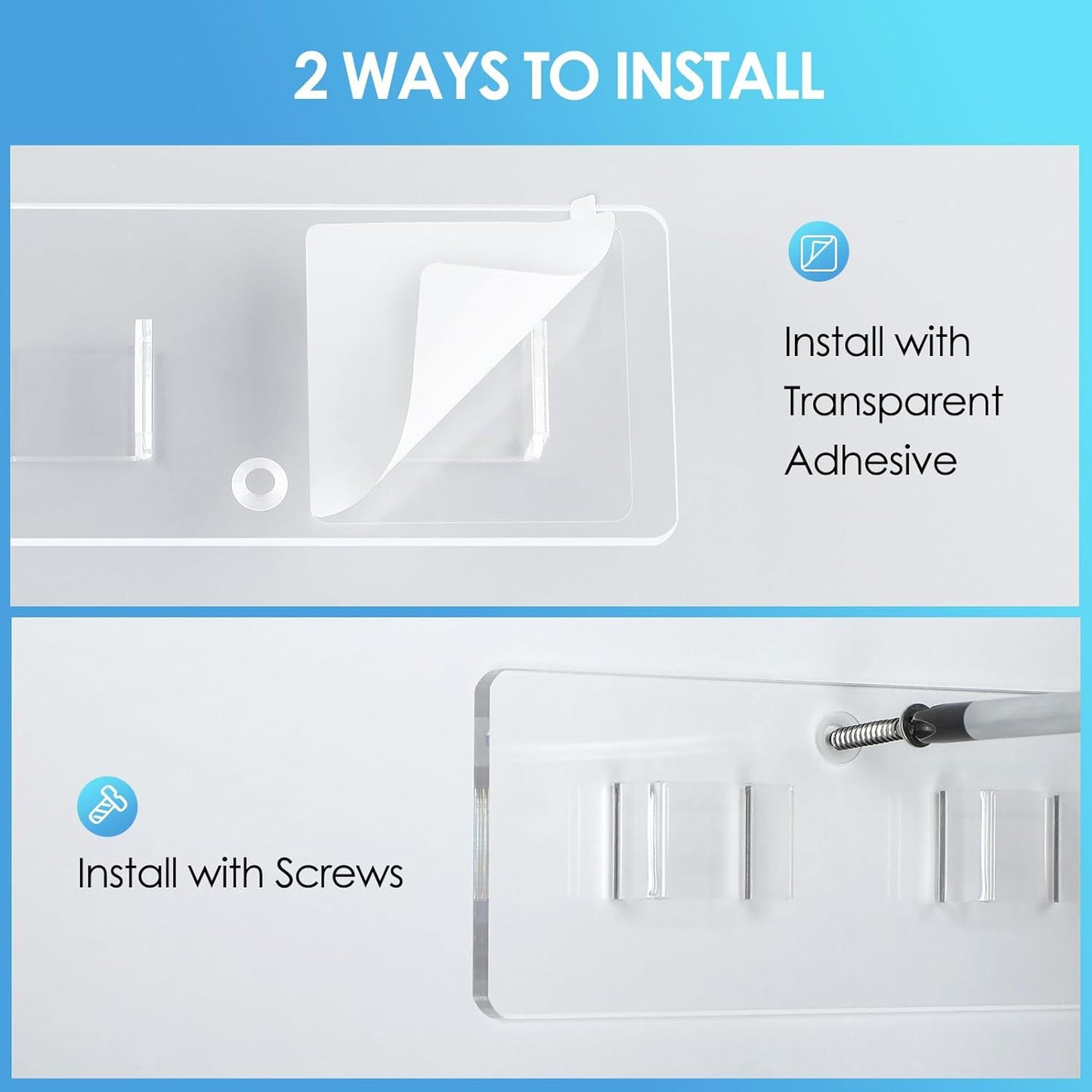 2 WAYS TO INSTALL

Install with Transparent Adhesive

Install with Screws