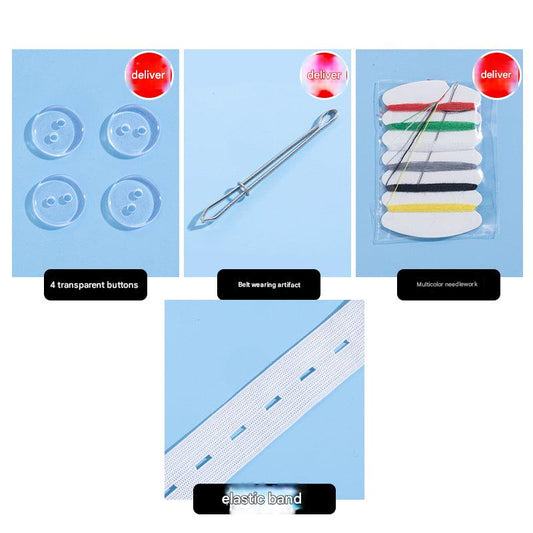 deliver

4 transparent buttons

deliver

Belt wearing artifact

deliver

Multicolor needlework

elastic band