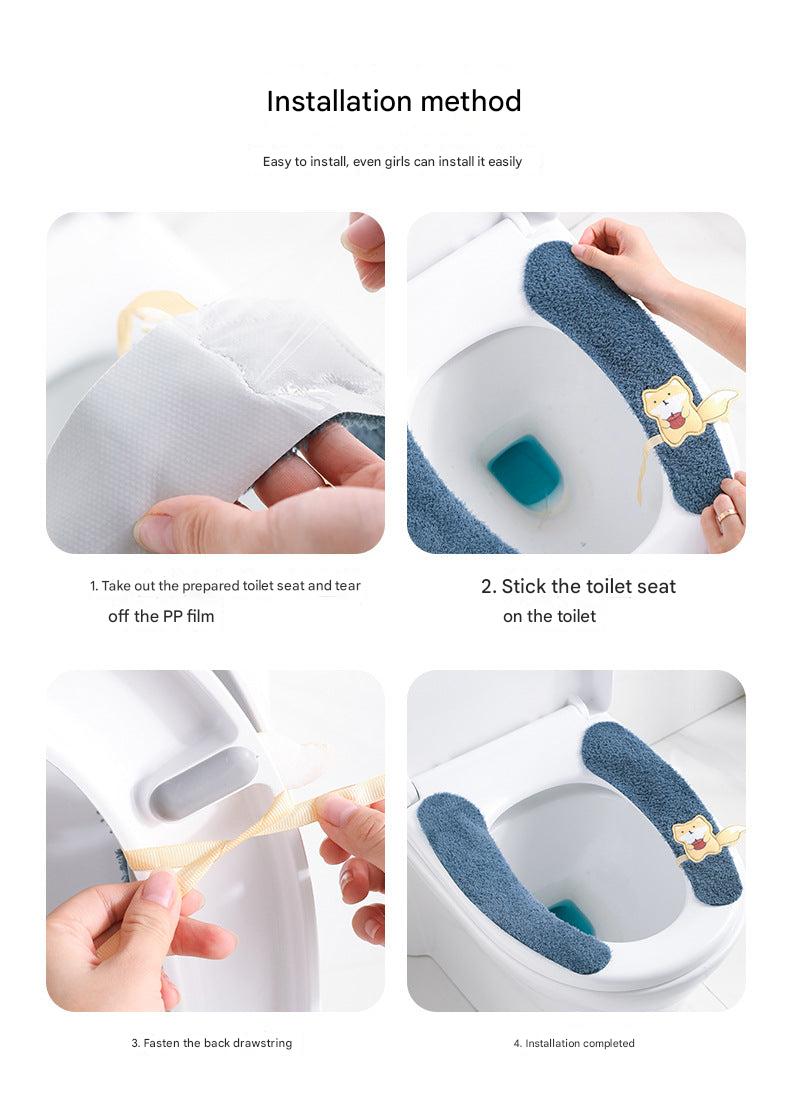 Installation method

Easy to install, even girls can install it easily

1. Take out the prepared toilet seat and tear off the PP film

2. Stick the toilet seat on the toilet

3. Fasten the back drawstring

4. Installation completed