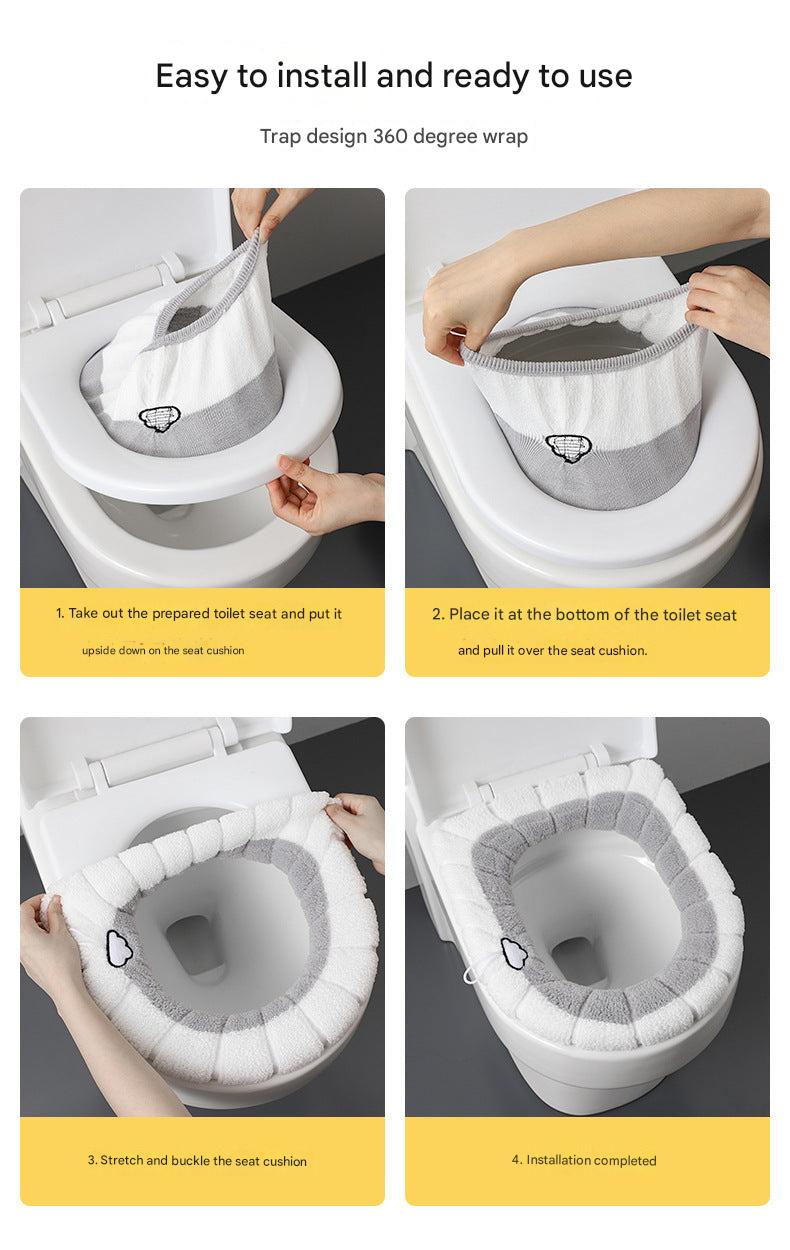 Easy to install and ready to use

Trap design 360 degree wrap

1. Take out the prepared toilet seat and put it upside down on the seat cushion

2. Place it at the bottom of the toilet seat and pull it over the seat cushion.

3. Stretch and buckle the seat cushion

4. Installation completed