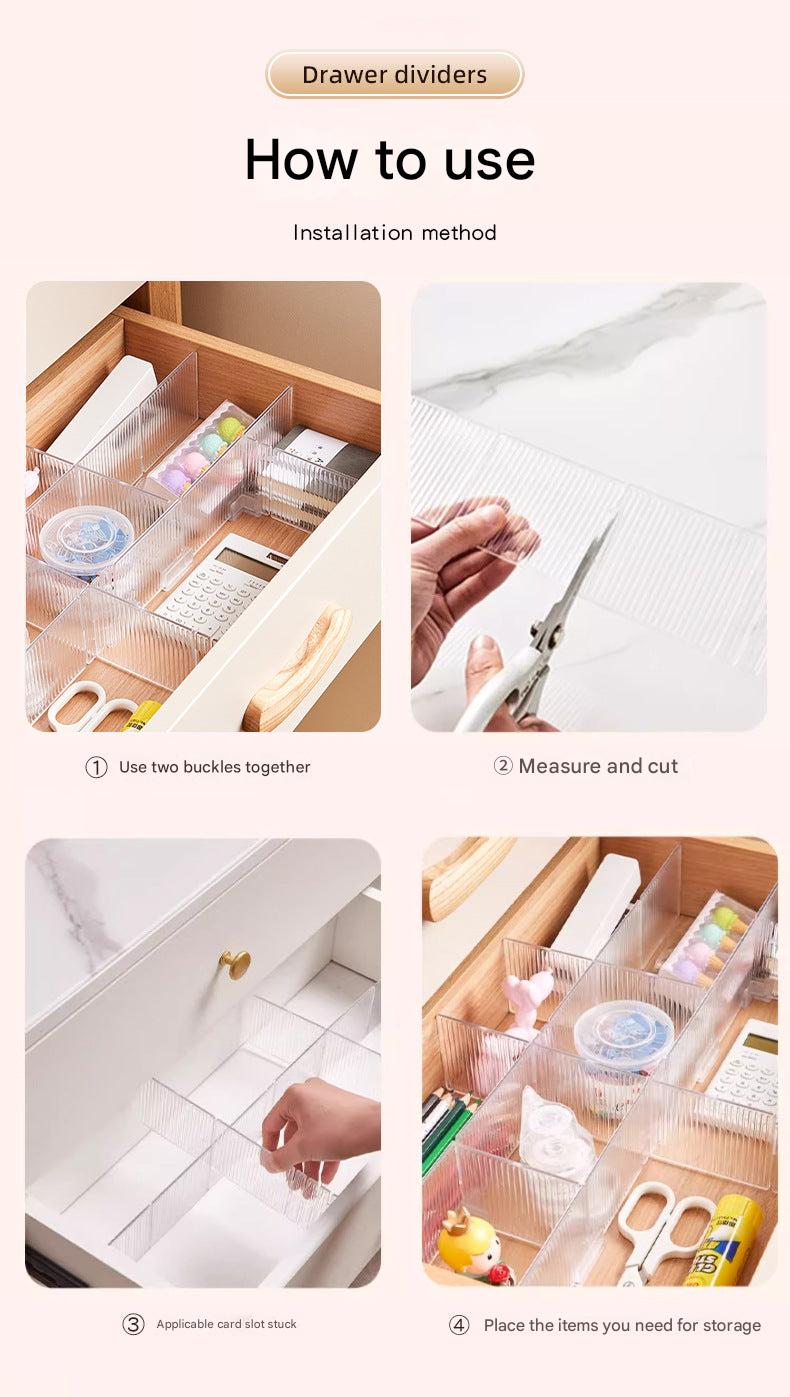 Drawer dividers

How to use

Installation method

① Use two buckles together

② Measure and cut

③ Applicable card slot stuck

④ Place the items you need for storage