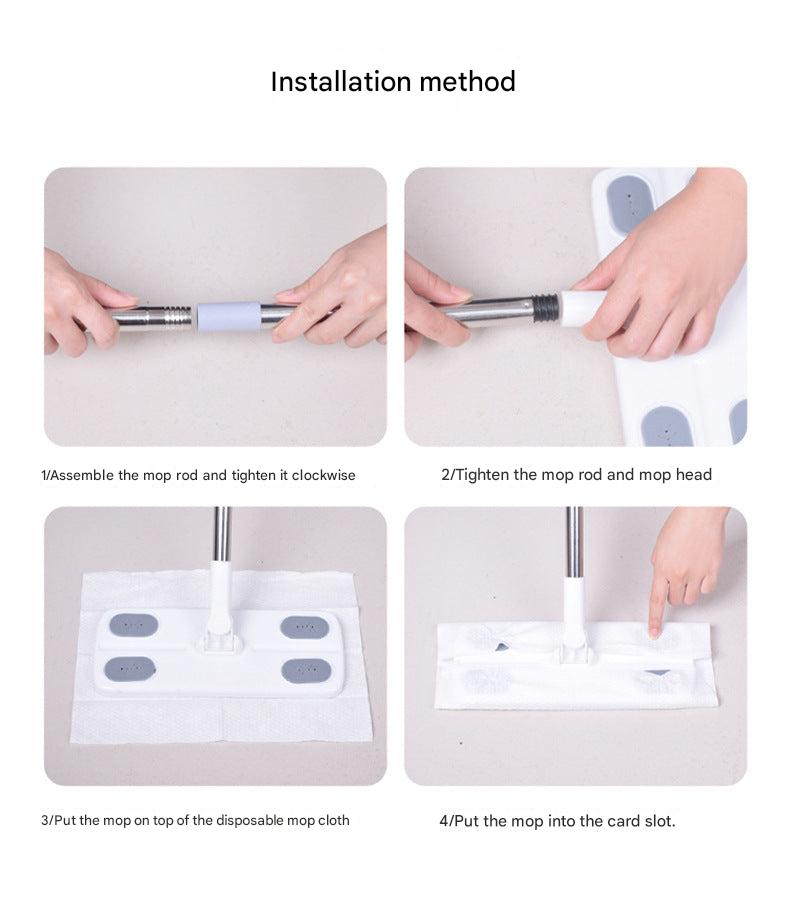 Installation method

1/Assemble the mop rod and tighten it clockwise

2/Tighten the mop rod and mop head

3/Put the mop on top of the disposable mop cloth

4/Put the mop into the card slot.