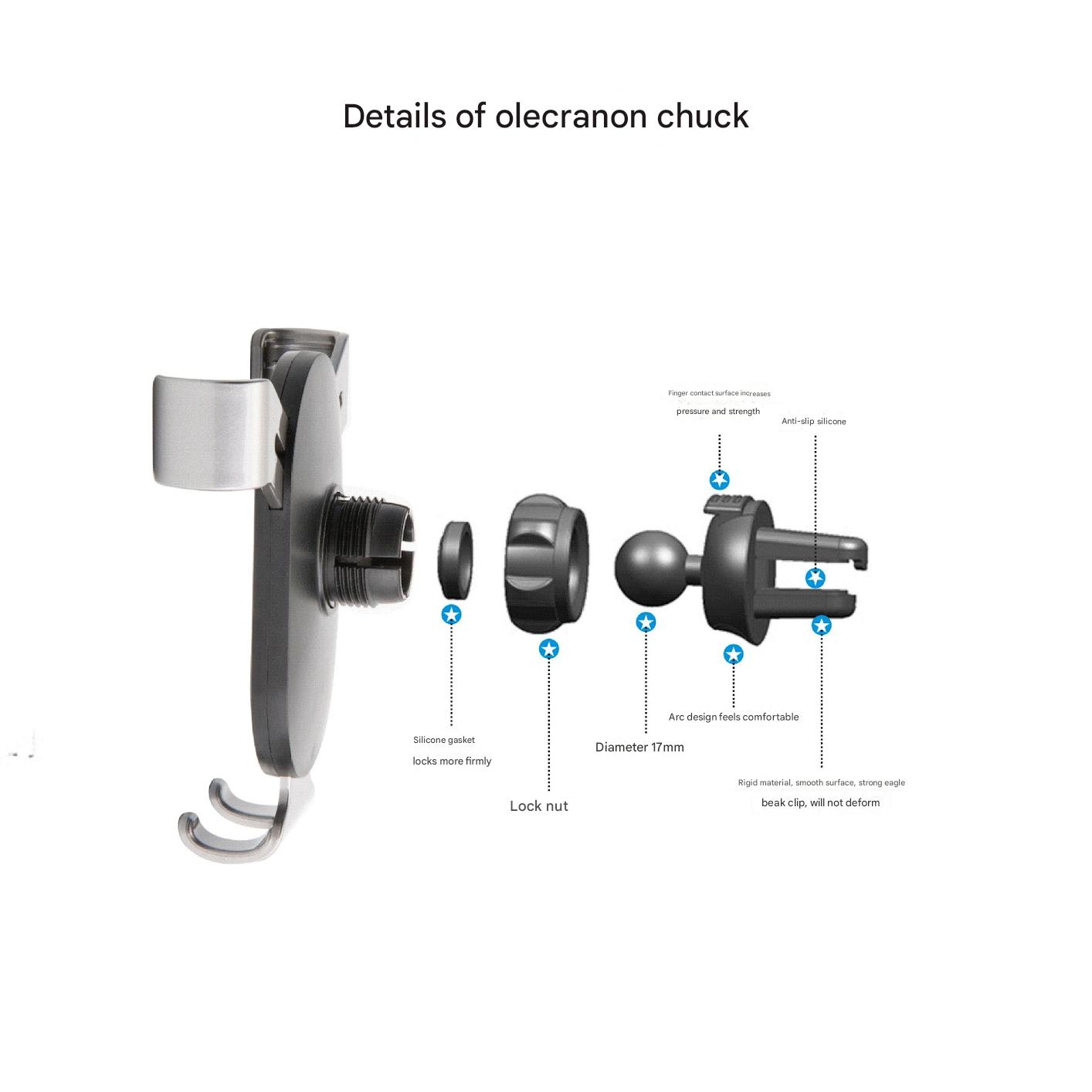 Details of olecranon chuck

Finger contact surface increases pressure and strength

Anti-slip silicone

Silicone gasket locks more firmly

Lock nut

Diameter 17mm

Arc design feels comfortable

Rigid material, smooth surface, strong eagle beak clip, will not deform