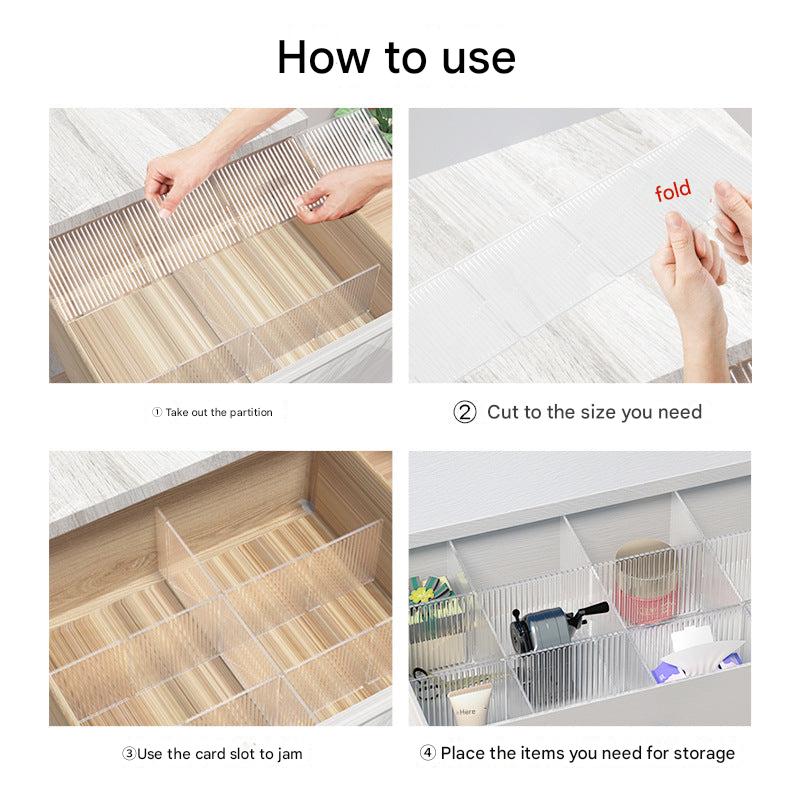 How to use

fold

① Take out the partition

② Cut to the size you need

Here

③Use the card slot to jam

④ Place the items you need for storage