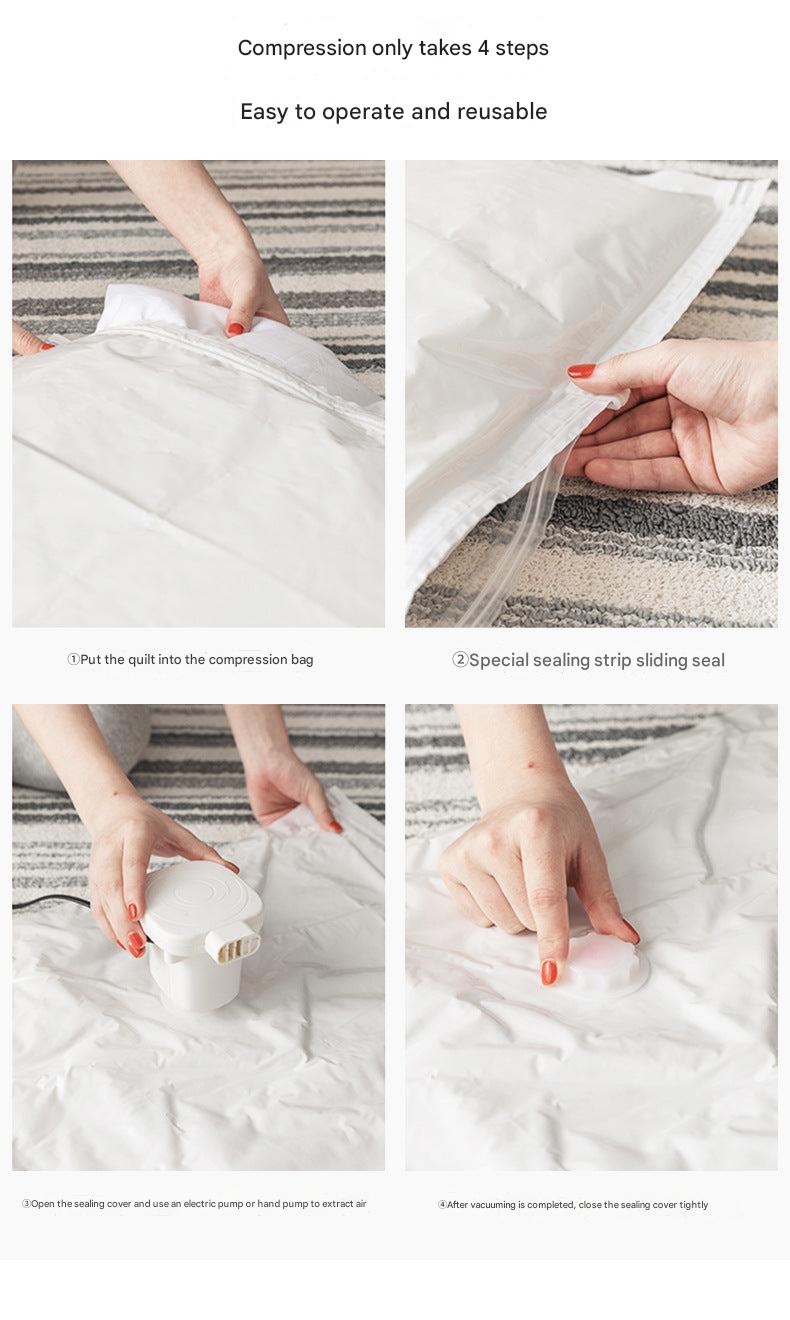 Compression only takes 4 steps

Easy to operate and reusable

①Put the quilt into the compression bag

②Special sealing strip sliding seal

③Open the sealing cover and use an electric pump or hand pump to extract air

④After vacuuming is completed, close the sealing cover tightly