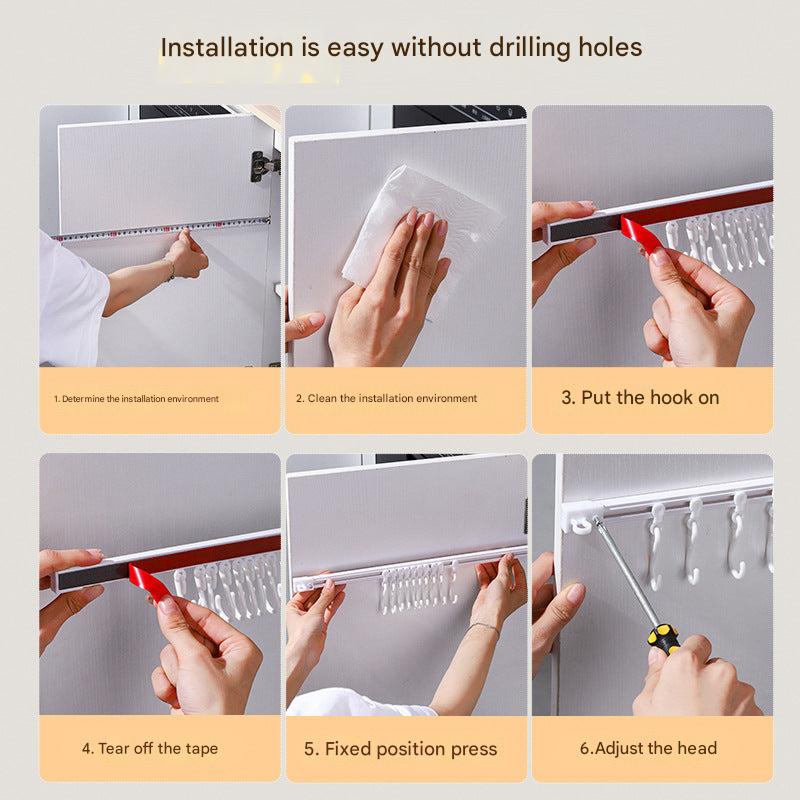 Installation is easy without drilling holes

1. Determine the installation environment

2. Clean the installation environment

3. Put the hook on

4. Tear off the tape

5. Fixed position press

6.Adjust the head