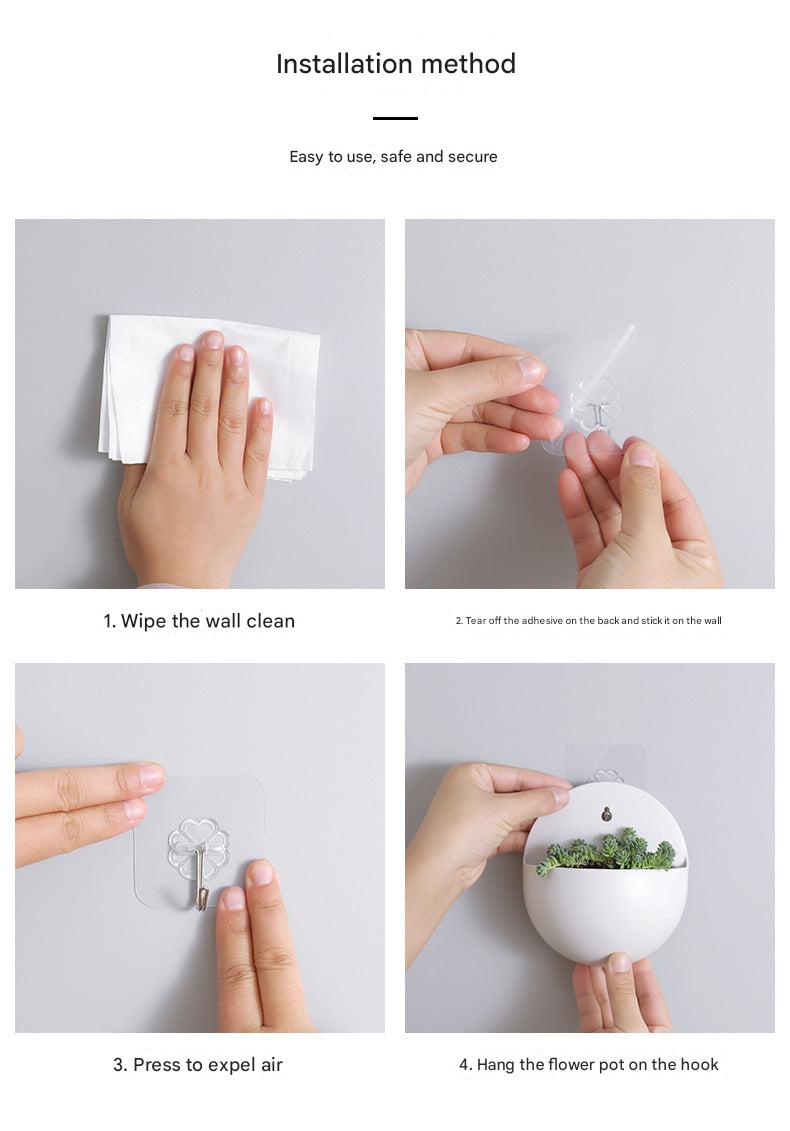 Installation method

Easy to use, safe and secure

1. Wipe the wall clean

2. Tear off the adhesive on the back and stick it on the wall

3. Press to expel air

4. Hang the flower pot on the hook